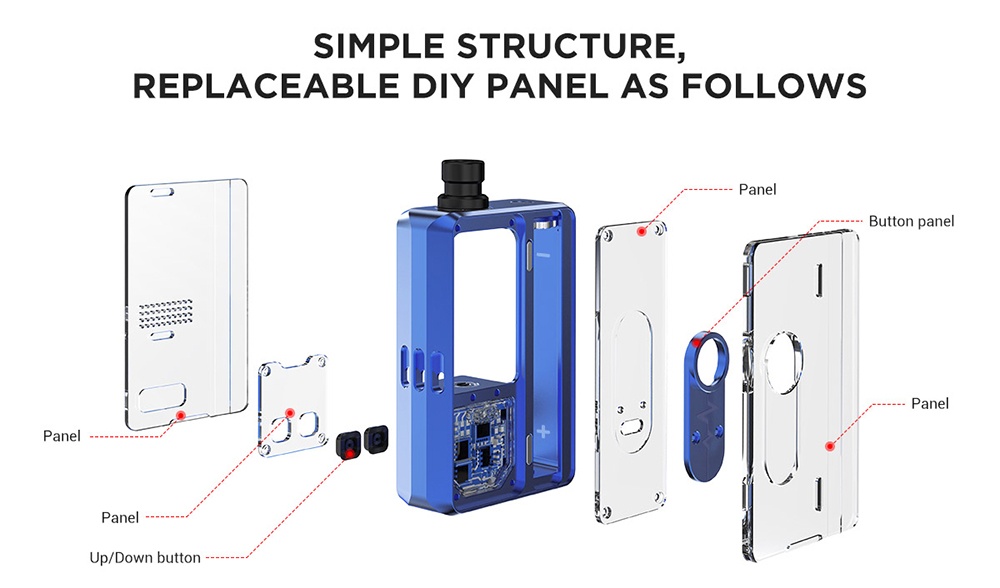 SIMPLE STRUCTURE,
REPLACEABLE DIY PANEL AS FOLLOWS

Panel

Button panel

Panel

Panel

Panel

Up/Down button