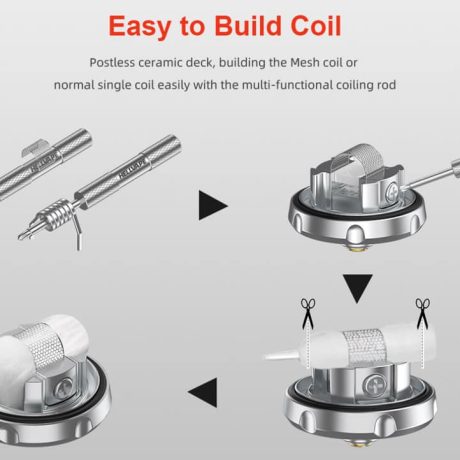 Easy to Build Coil

Postless ceramic deck, building the Mesh coil or normal single coil easily with the multi-functional coiling rod

HELLVAPE

HELLVAPE