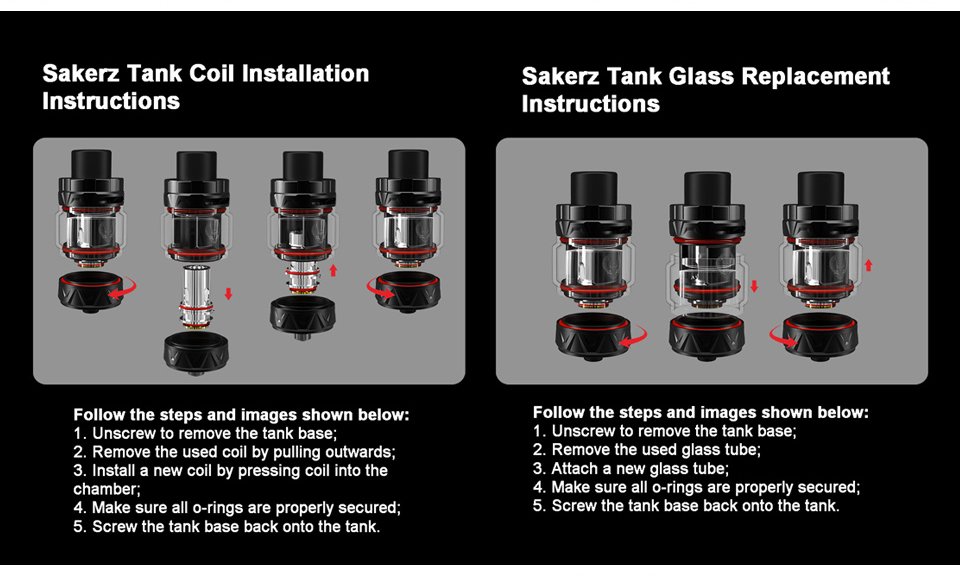 Sakerz Tank Coil Installation Instructions

Follow the steps and images shown below:
1. Unscrew to remove the tank base;
2. Remove the used coil by pulling outwards;
3. Install a new coil by pressing coil into the chamber;
4. Make sure all o-rings are properly secured;
5. Screw the tank base back onto the tank.

Sakerz Tank Glass Replacement Instructions

Follow the steps and images shown below:
1. Unscrew to remove the tank base;
2. Remove the used glass tube;
3. Attach a new glass tube;
4. Make sure all o-rings are properly secured;
5. Screw the tank base back onto the tank.